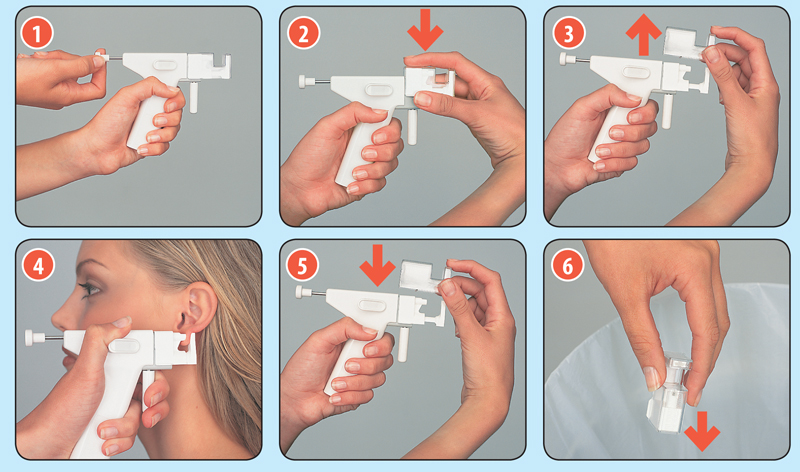 1

2

3

4

5

6