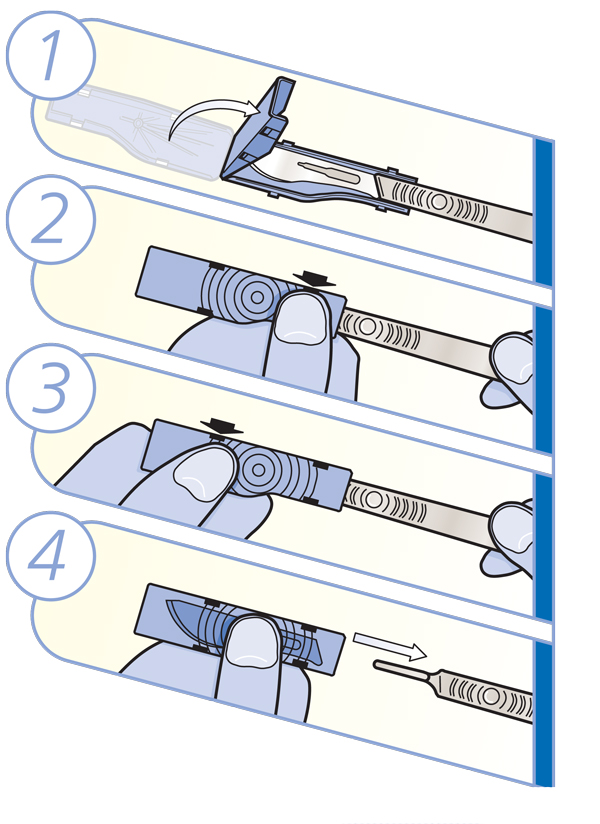 1

2

3

4